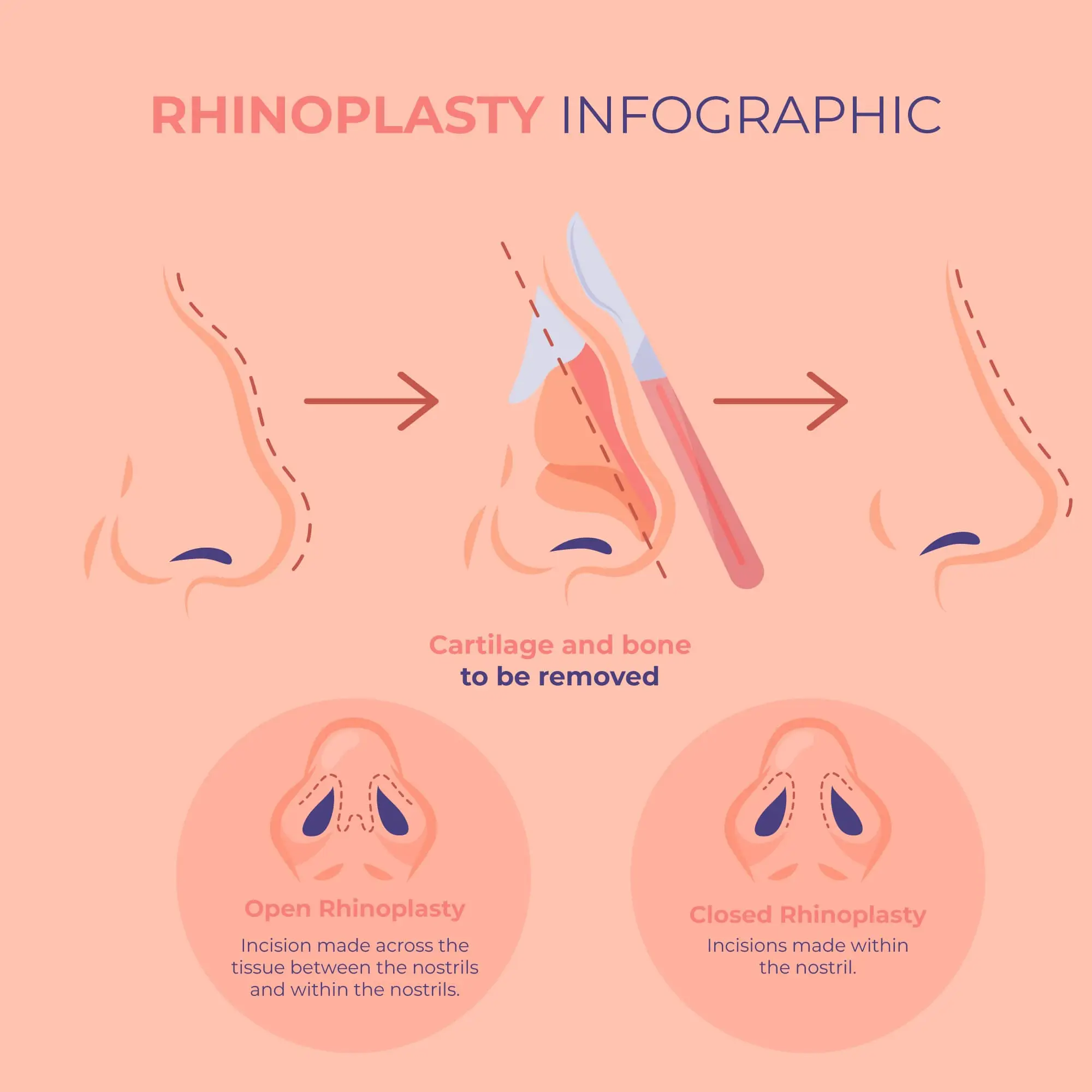 RHINOPLASTY INFOGRAPHIC

Cartilage and bone to be removed

Open Rhinoplasty

Incision made across the tissue between the nostrils and within the nostrils.

Closed Rhinoplasty

Incisions made within the nostril.